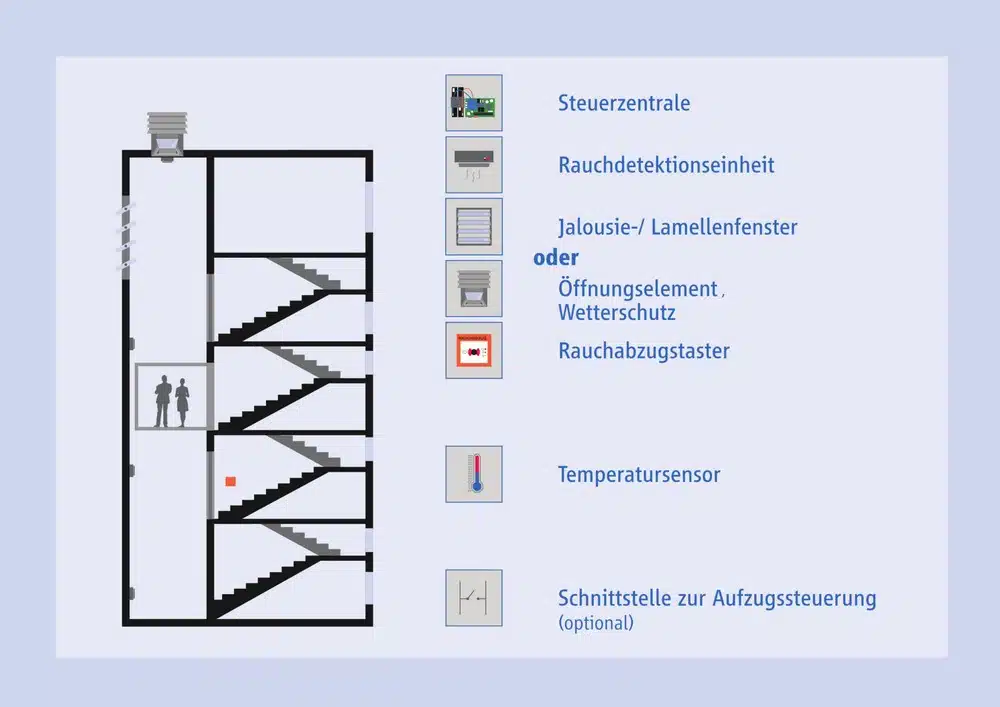 Steuerzentrale

Rauchdetektionseinheit

Jalousie-/ Lamellenfenster

oder

Öffnungselement, Wetterschutz

Rauchabzugstaster

Temperatursensor

Schnittstelle zur Aufzugssteuerung (optional)