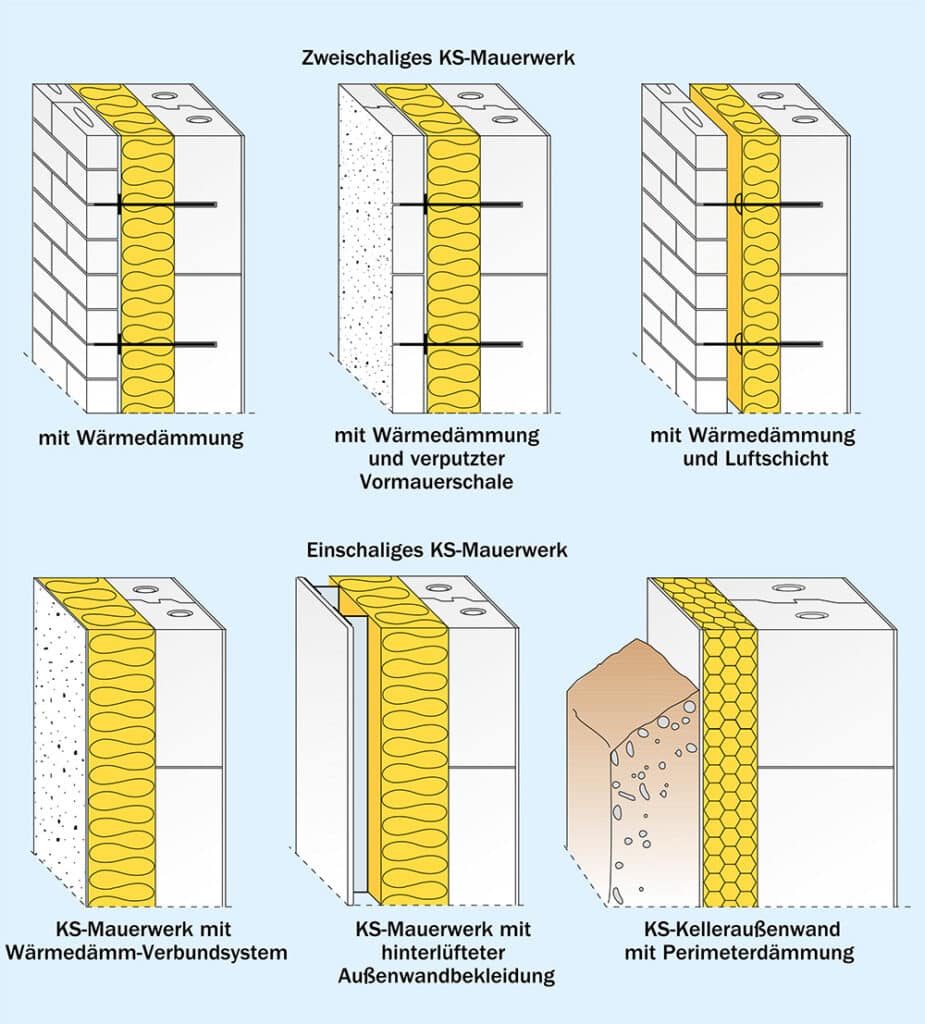 Zweischaliges KS-Mauerwerk

mit Wärmedämmung

mit Wärmedämmung und verputzter Vormauerschale

mit Wärmedämmung und Luftschicht

Einschaliges KS-Mauerwerk

KS-Mauerwerk mit Wärmedämm-Verbundsystem

KS-Mauerwerk mit hinterlüfteter Außenwandbekleidung

KS-Kelleraußenwand mit Perimeterdämmung