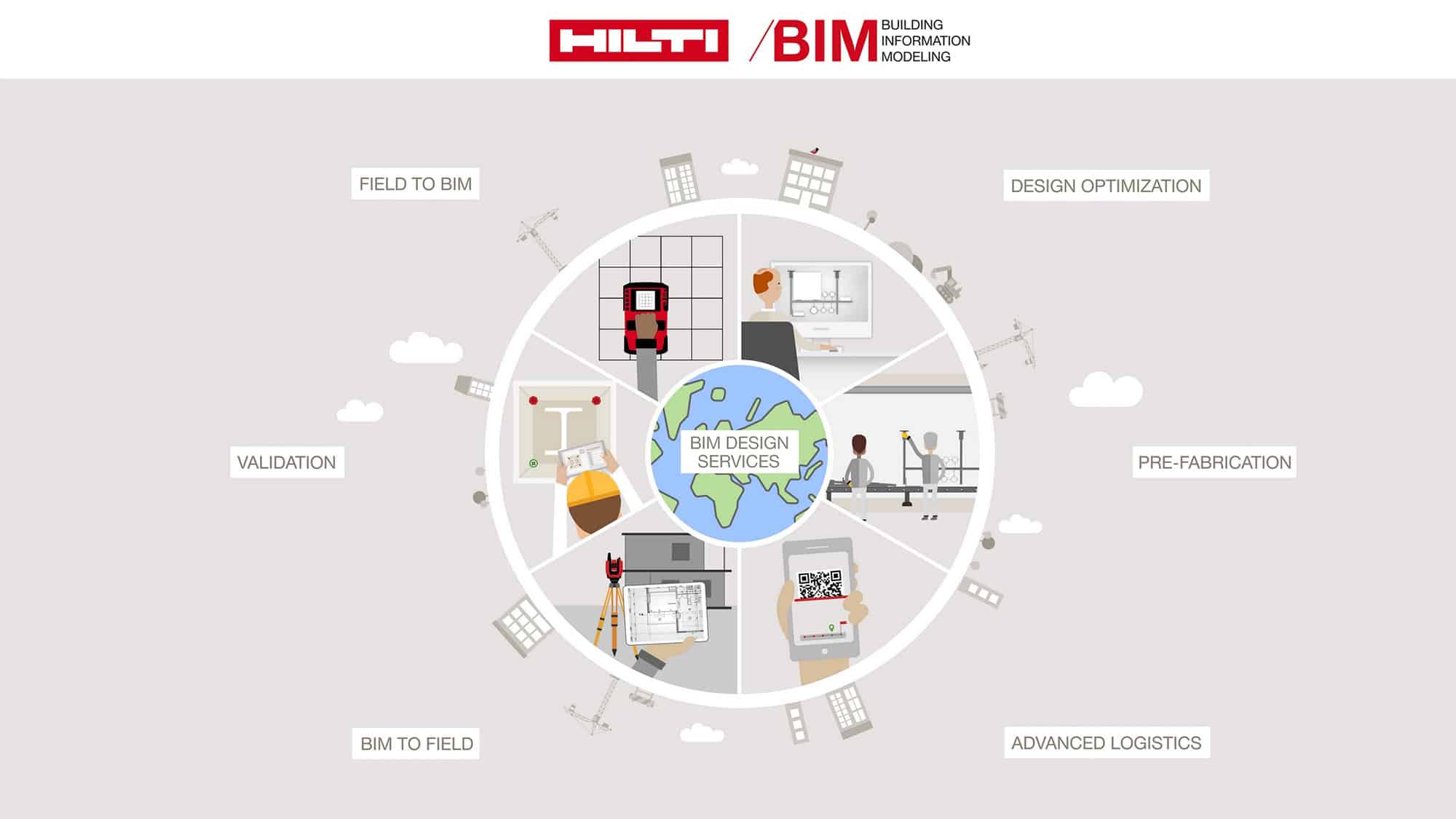 HILTI /BIM BUILDING INFORMATION MODELING

FIELD TO BIM

DESIGN OPTIMIZATION

VALIDATION

BIM DESIGN SERVICES

PRE-FABRICATION

BIM TO FIELD

ADVANCED LOGISTICS