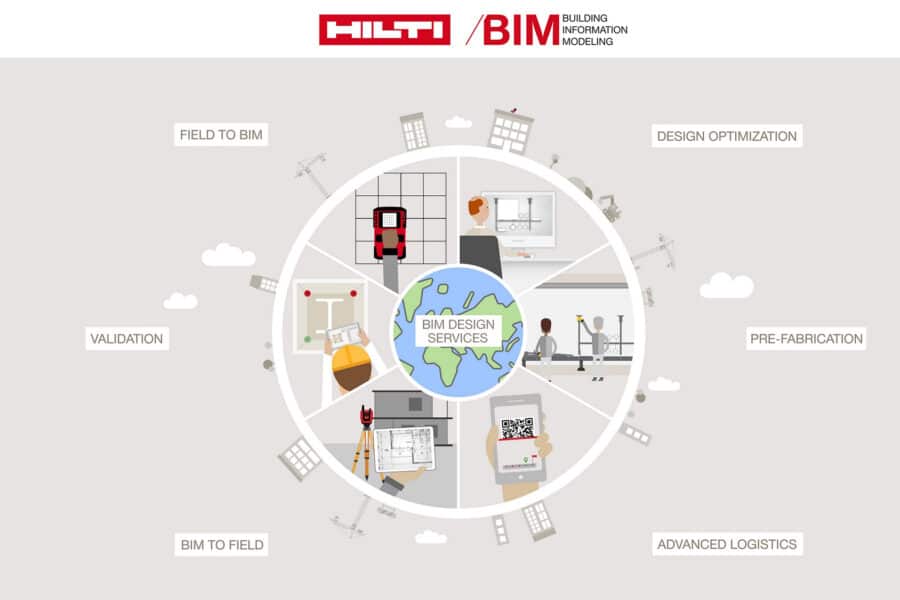 HILTI /BIM BUILDING INFORMATION MODELING

FIELD TO BIM

DESIGN OPTIMIZATION

VALIDATION

BIM DESIGN SERVICES

PRE-FABRICATION

BIM TO FIELD

ADVANCED LOGISTICS